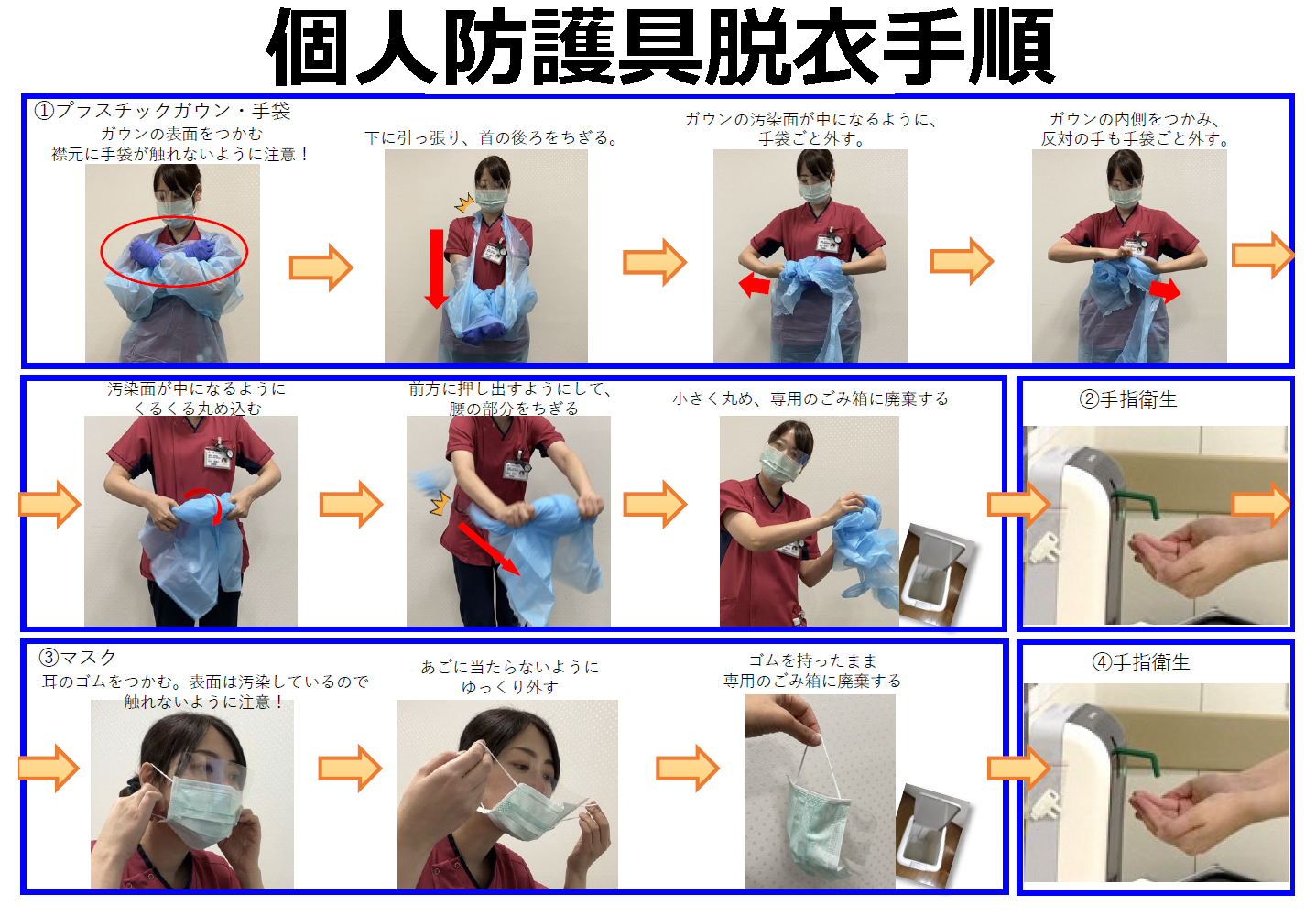 個人防護具脱衣手順

①プラスチックガウン・手袋
ガウンの表面をつかむ
襟元に手袋が触れないように注意！

下に引っ張り、首の後ろをちぎる。

ガウンの汚染面が中になるように、
手袋ごと外す。

ガウンの内側をつかみ、
反対の手も手袋ごと外す。

汚染面が中になるように
くるくる丸め込む

前方に押し出すようにして、
腰の部分をちぎる

小さく丸め、専用のごみ箱に廃棄する

②手指衛生

③マスク
耳のゴムをつかむ。表面は汚染しているので
触れないように注意！

あごに当たらないように
ゆっくり外す

ゴムを持ったまま
専用のごみ箱に廃棄する

④手指衛生